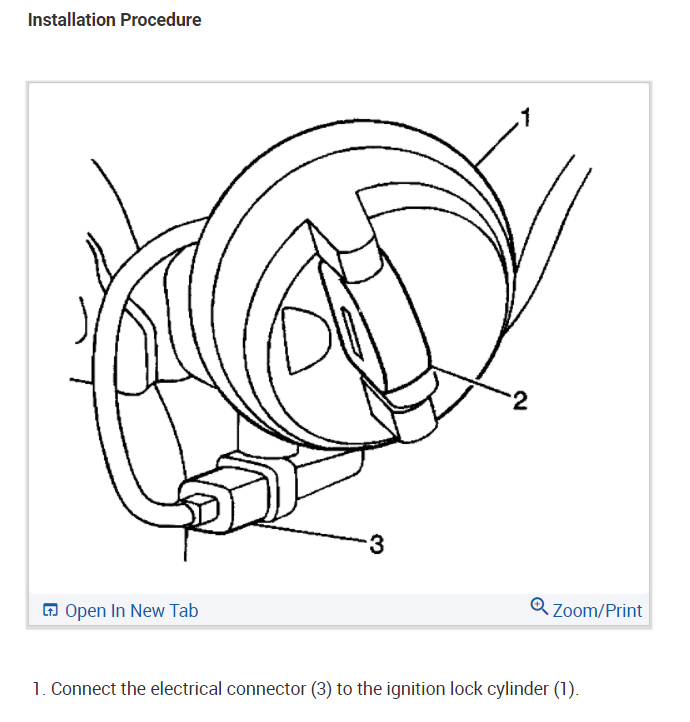 Installation Procedure

1

2

3

Open In New Tab

Zoom/Print

1. Connect the electrical connector (3) to the ignition lock cylinder (1).