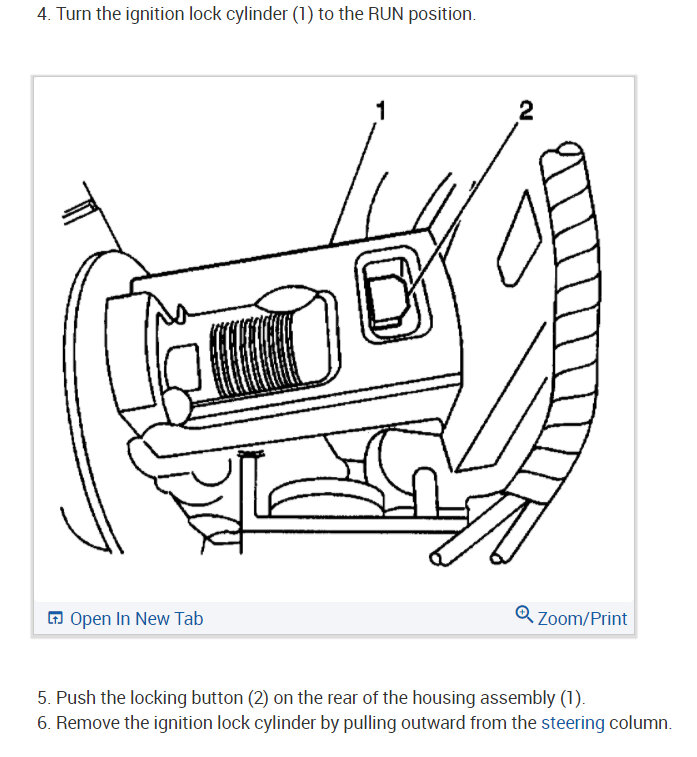 4. Turn the ignition lock cylinder (1) to the RUN position.

1
2

Open In New Tab
Zoom/Print

5. Push the locking button (2) on the rear of the housing assembly (1).
6. Remove the ignition lock cylinder by pulling outward from the steering column.