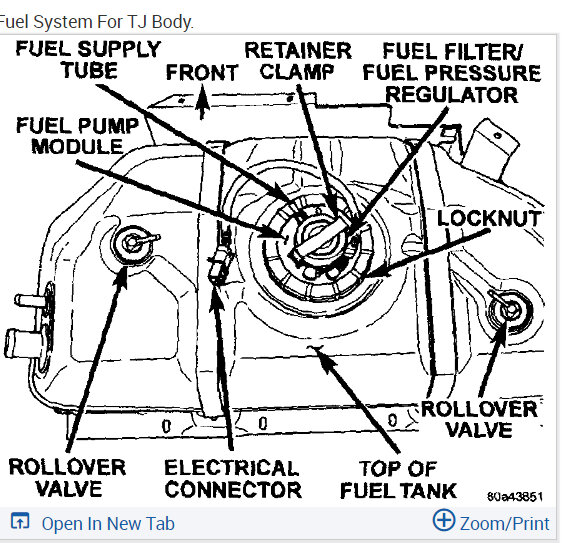 Fuel System For TJ Body.

FUEL SUPPLY TUBE
FRONT
RETAINER CLAMP
FUEL FILTER/ FUEL PRESSURE REGULATOR
FUEL PUMP MODULE
LOCKNUT
ROLLOVER VALVE
ROLLOVER VALVE
ELECTRICAL CONNECTOR
TOP OF FUEL TANK
80a43851

Open In New Tab
Zoom/Print