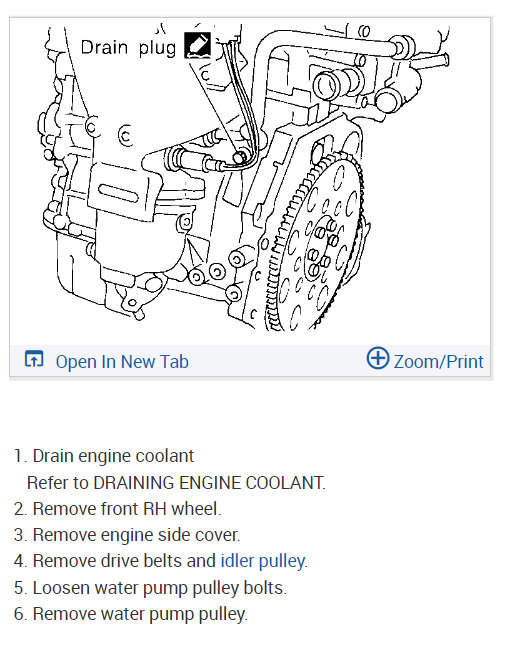 Drain plug

Open In New Tab

Zoom/Print

1. Drain engine coolant
Refer to DRAINING ENGINE COOLANT.
2. Remove front RH wheel.
3. Remove engine side cover.
4. Remove drive belts and idler pulley.
5. Loosen water pump pulley bolts.
6. Remove water pump pulley.