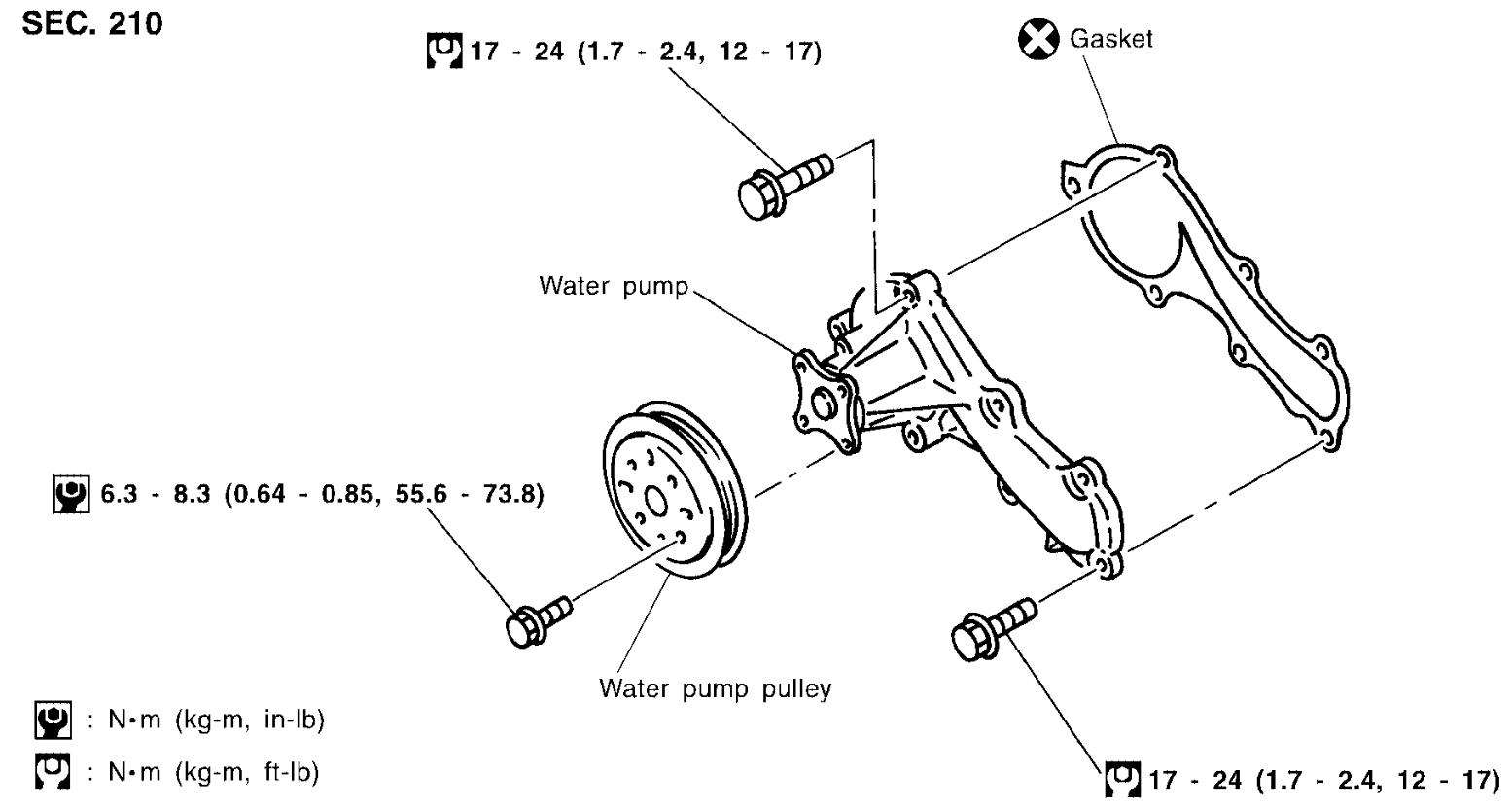 SEC. 210

17 - 24 (1.7 - 2.4, 12 - 17)

Gasket

Water pump

6.3 - 8.3 (0.64 - 0.85, 55.6 - 73.8)

Water pump pulley

: N•m (kg-m, in-lb)

: N•m (kg-m, ft-lb)

17 - 24 (1.7 - 2.4, 12 - 17)