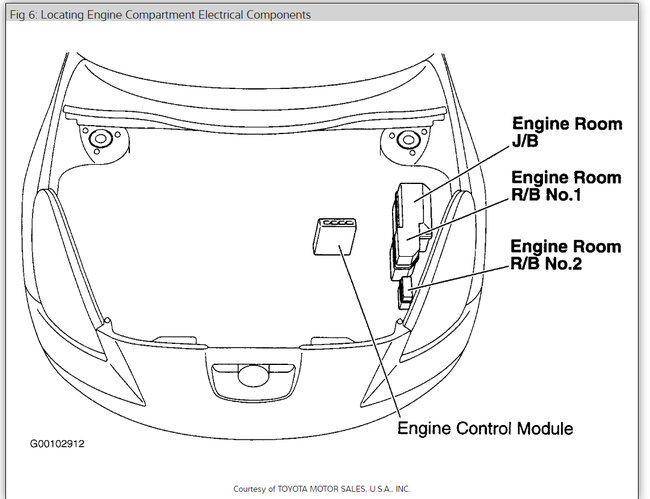 Fig 6: Locating Engine Compartment Electrical Components

Engine Room J/B

Engine Room R/B No.1

Engine Room R/B No.2

Engine Control Module

G00102912

Courtesy of TOYOTA MOTOR SALES, U.S.A., INC.