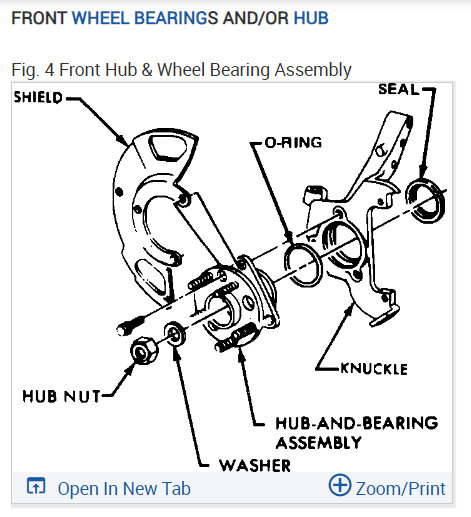 FRONT WHEEL BEARINGS AND/OR HUB

Fig. 4 Front Hub & Wheel Bearing Assembly

SHIELD

SEAL

O-RING

KNUCKLE

HUB NUT

HUB-AND-BEARING ASSEMBLY

WASHER

Open In New Tab

Zoom/Print