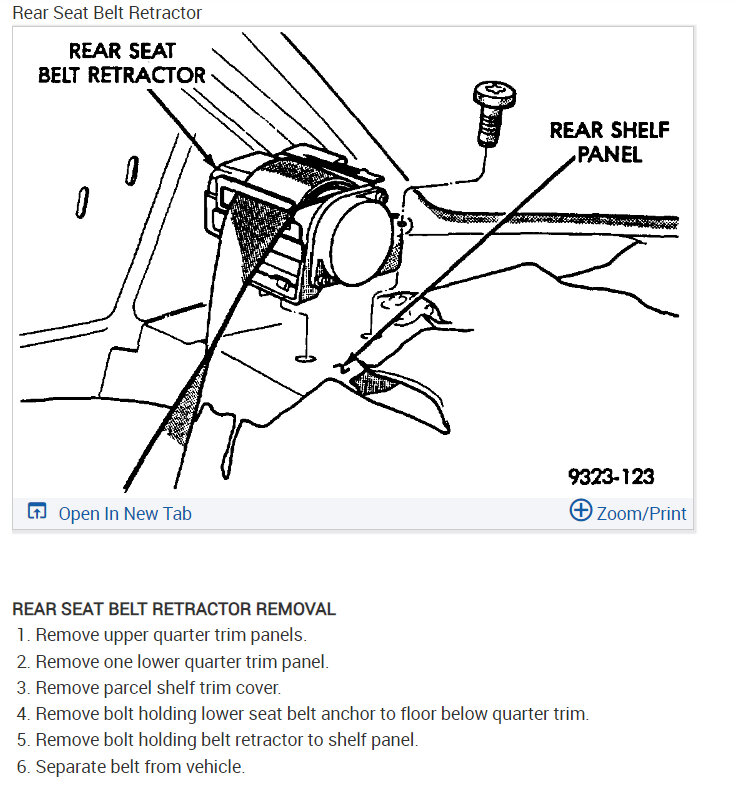 Rear Seat Belt Retractor

REAR SEAT BELT RETRACTOR

REAR SHELF PANEL

9323-123

Open In New Tab

Zoom/Print

REAR SEAT BELT RETRACTOR REMOVAL

1. Remove upper quarter trim panels.
2. Remove one lower quarter trim panel.
3. Remove parcel shelf trim cover.
4. Remove bolt holding lower seat belt anchor to floor below quarter trim.
5. Remove bolt holding belt retractor to shelf panel.
6. Separate belt from vehicle.