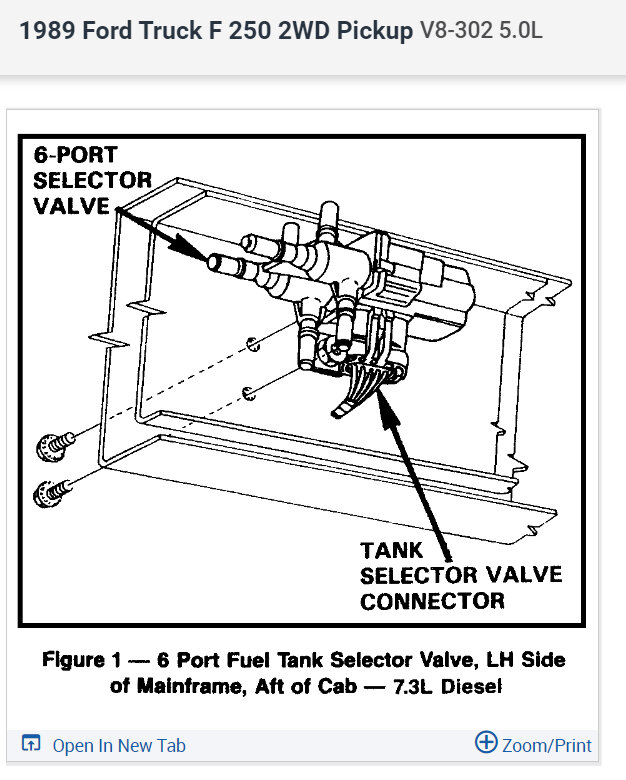 1989 Ford Truck F 250 2WD Pickup V8-302 5.0L

6-PORT SELECTOR VALVE

TANK SELECTOR VALVE CONNECTOR

Figure 1 — 6 Port Fuel Tank Selector Valve, LH Side of Mainframe, Aft of Cab — 7.3L Diesel

Open In New Tab

Zoom/Print