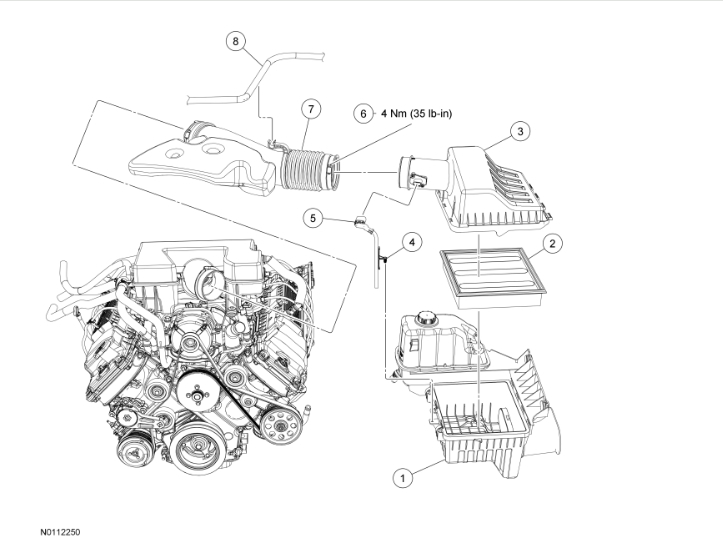 8

7

6 4 Nm (35 lb-in)

3

5

4

2

1

N0112250