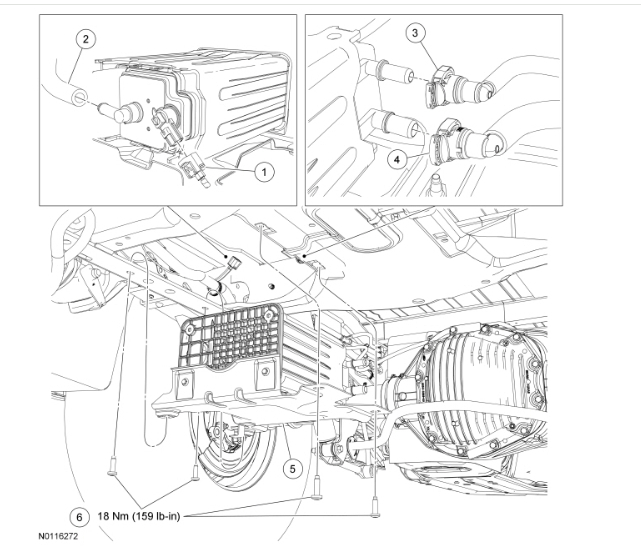 2
1
3
4
5
6
18 Nm (159 lb-in)
N0116272