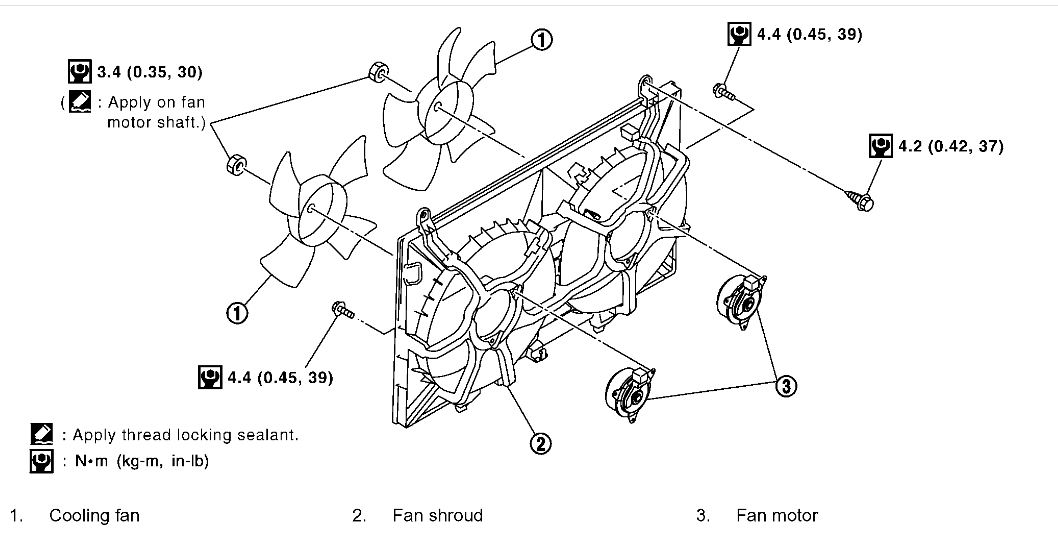 3.4 (0.35, 30)
( : Apply on fan motor shaft.)

①

4.4 (0.45, 39)

4.2 (0.42, 37)

①

4.4 (0.45, 39)

③

②

: Apply thread locking sealant.
: N•m (kg-m, in-lb)

1. Cooling fan
2. Fan shroud
3. Fan motor