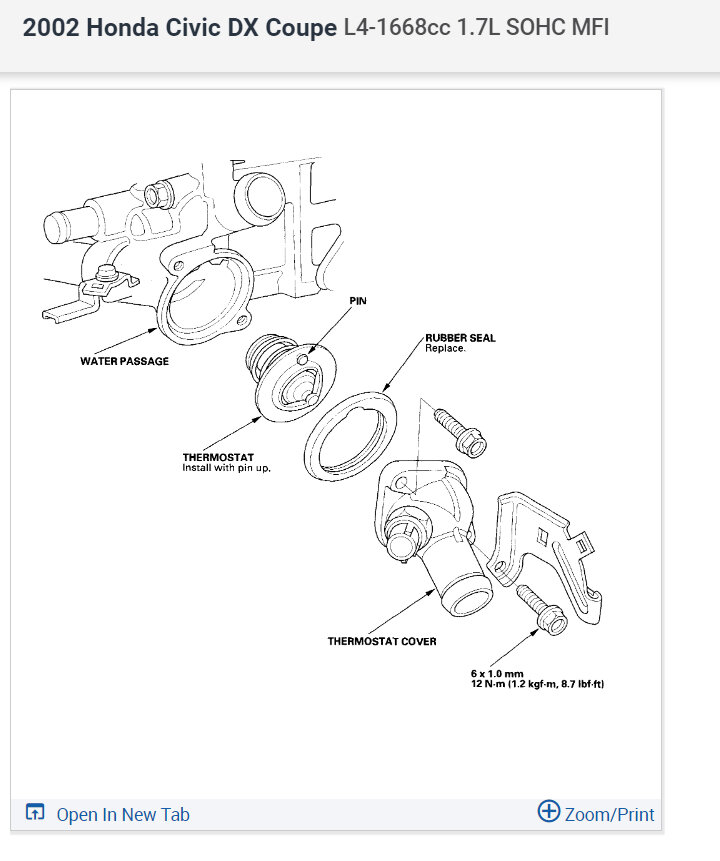 2002 Honda Civic DX Coupe L4-1668cc 1.7L SOHC MFI

PIN

RUBBER SEAL
Replace.

WATER PASSAGE

THERMOSTAT
Install with pin up.

THERMOSTAT COVER

6 x 1.0 mm
12 N·m (1.2 kgf·m, 8.7 lbf·ft)

Open In New Tab

Zoom/Print