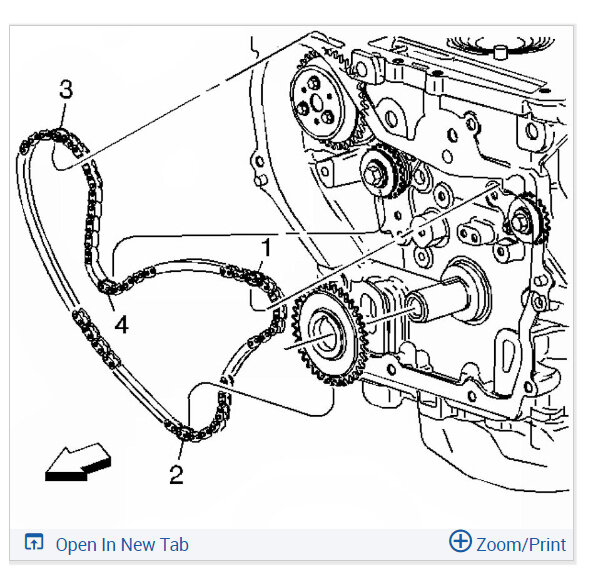 3

1

4

2

Open In New Tab

Zoom/Print