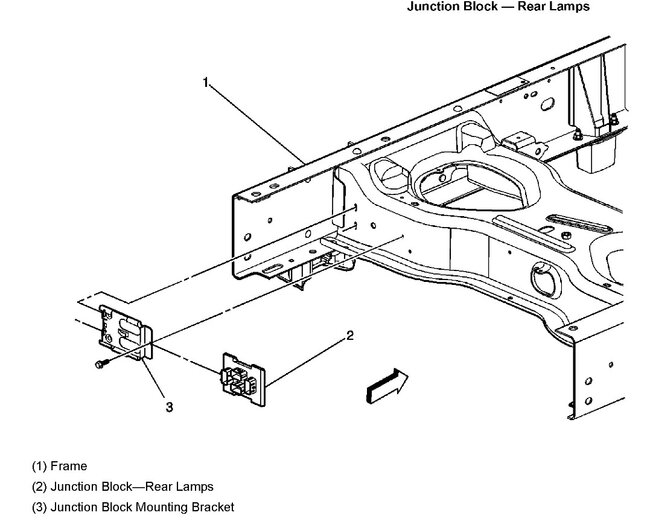 Junction Block — Rear Lamps

1

2

3

(1) Frame
(2) Junction Block—Rear Lamps
(3) Junction Block Mounting Bracket