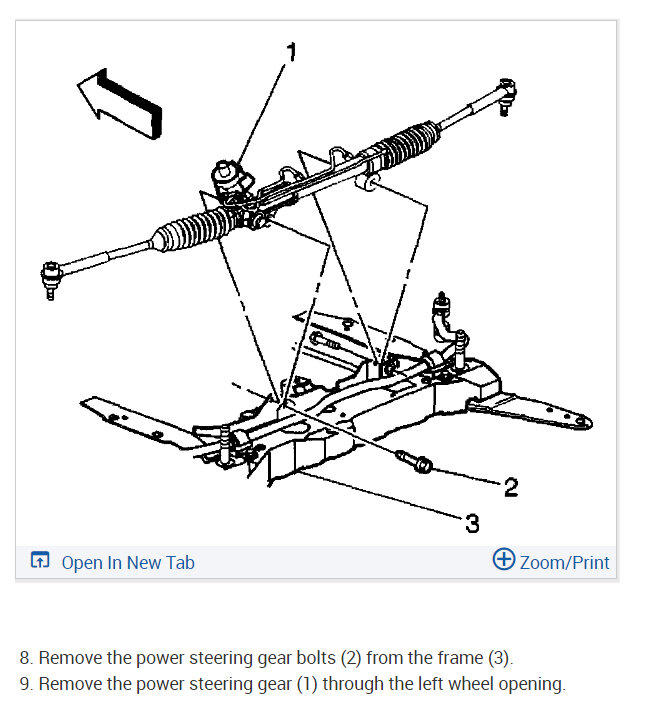 1

2

3

Open In New Tab

Zoom/Print

8. Remove the power steering gear bolts (2) from the frame (3).

9. Remove the power steering gear (1) through the left wheel opening.