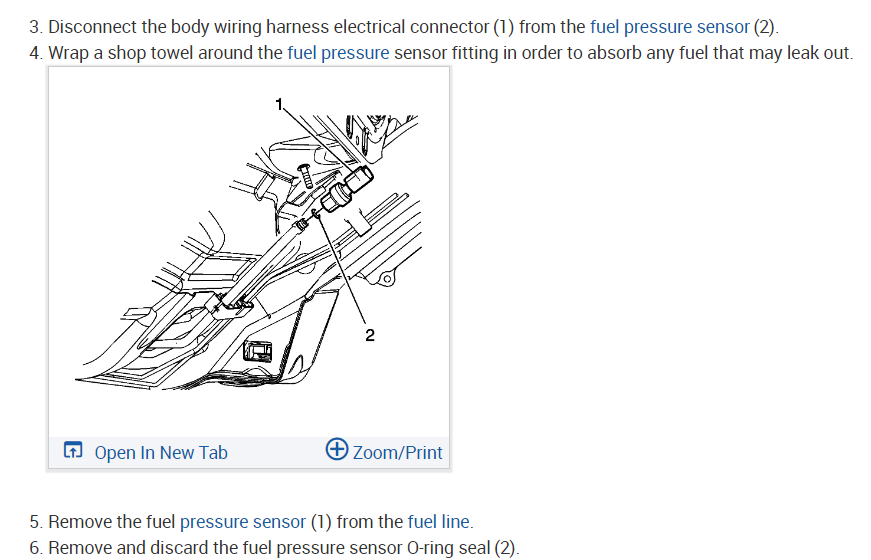 3. Disconnect the body wiring harness electrical connector (1) from the fuel pressure sensor (2).
4. Wrap a shop towel around the fuel pressure sensor fitting in order to absorb any fuel that may leak out.

1

2

Open In New Tab

Zoom/Print

5. Remove the fuel pressure sensor (1) from the fuel line.
6. Remove and discard the fuel pressure sensor O-ring seal (2).