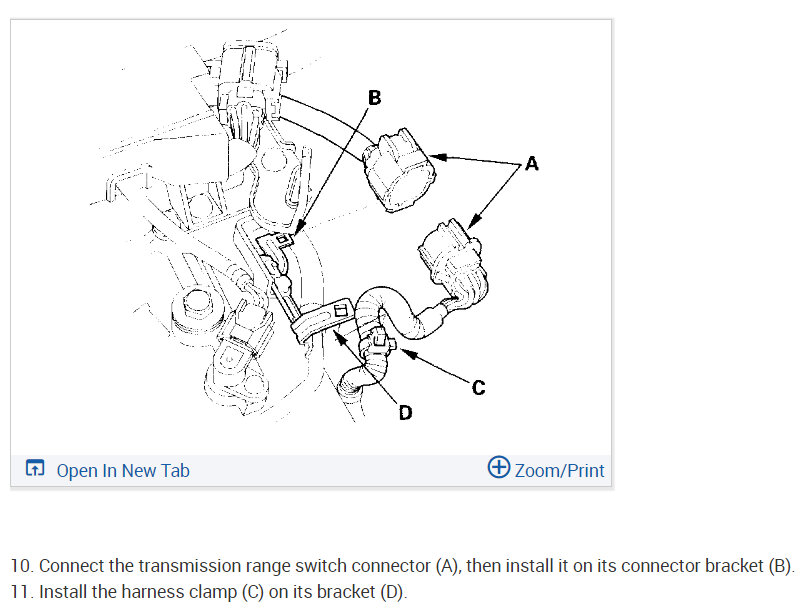 B

A

C

D

Open In New Tab

Zoom/Print

10. Connect the transmission range switch connector (A), then install it on its connector bracket (B).
11. Install the harness clamp (C) on its bracket (D).