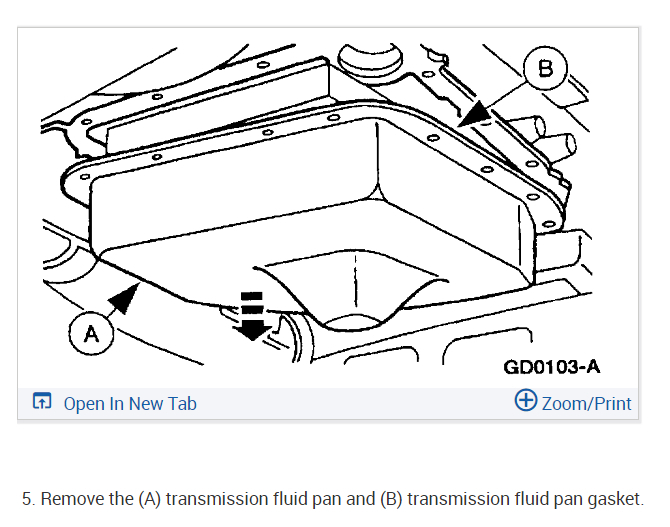 B

A

GD0103-A

Open In New Tab

Zoom/Print

5. Remove the (A) transmission fluid pan and (B) transmission fluid pan gasket.