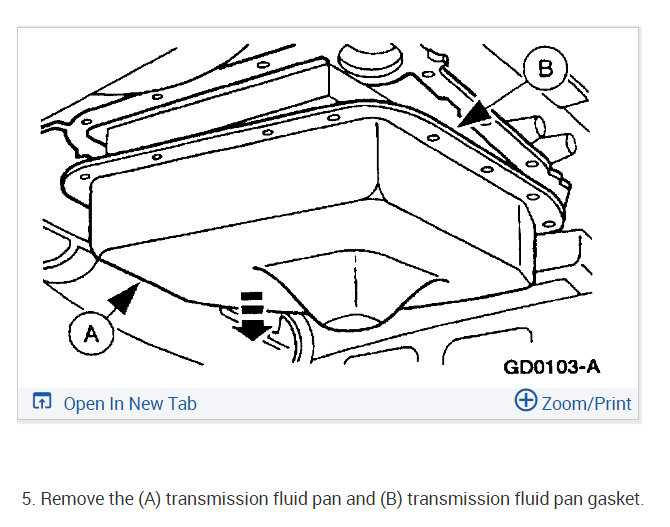 B

A

GD0103-A

Open In New Tab

Zoom/Print

5. Remove the (A) transmission fluid pan and (B) transmission fluid pan gasket.