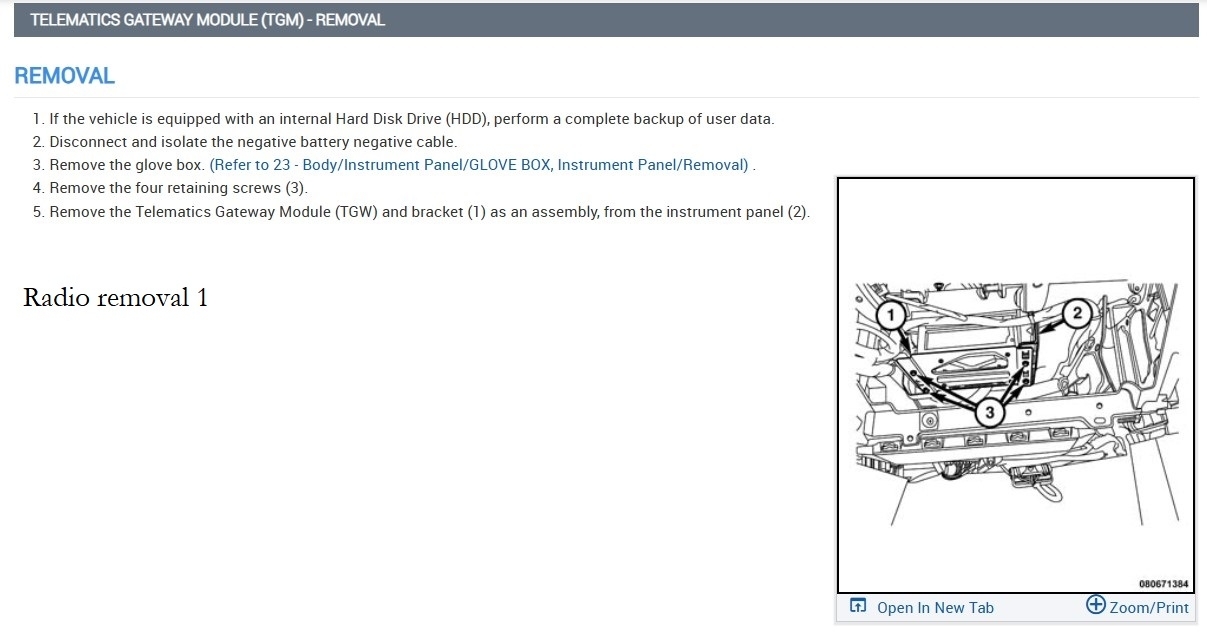 TELEMATICS GATEWAY MODULE (TGM) - REMOVAL

REMOVAL

1. If the vehicle is equipped with an internal Hard Disk Drive (HDD), perform a complete backup of user data.
2. Disconnect and isolate the negative battery negative cable.
3. Remove the glove box. (Refer to 23 - Body/Instrument Panel/GLOVE BOX, Instrument Panel/Removal) .
4. Remove the four retaining screws (3).
5. Remove the Telematics Gateway Module (TGW) and bracket (1) as an assembly, from the instrument panel (2).

Radio removal 1

1
2
3
080671384

Open In New Tab
Zoom/Print