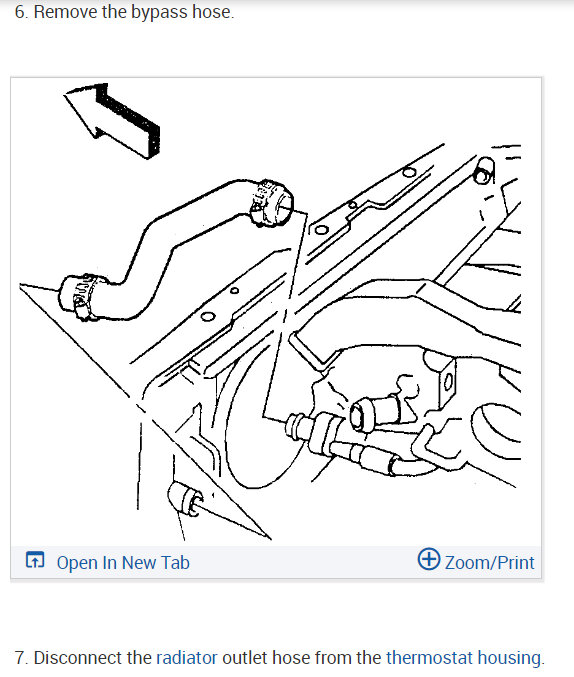 6. Remove the bypass hose.

Open In New Tab

Zoom/Print

7. Disconnect the radiator outlet hose from the thermostat housing.