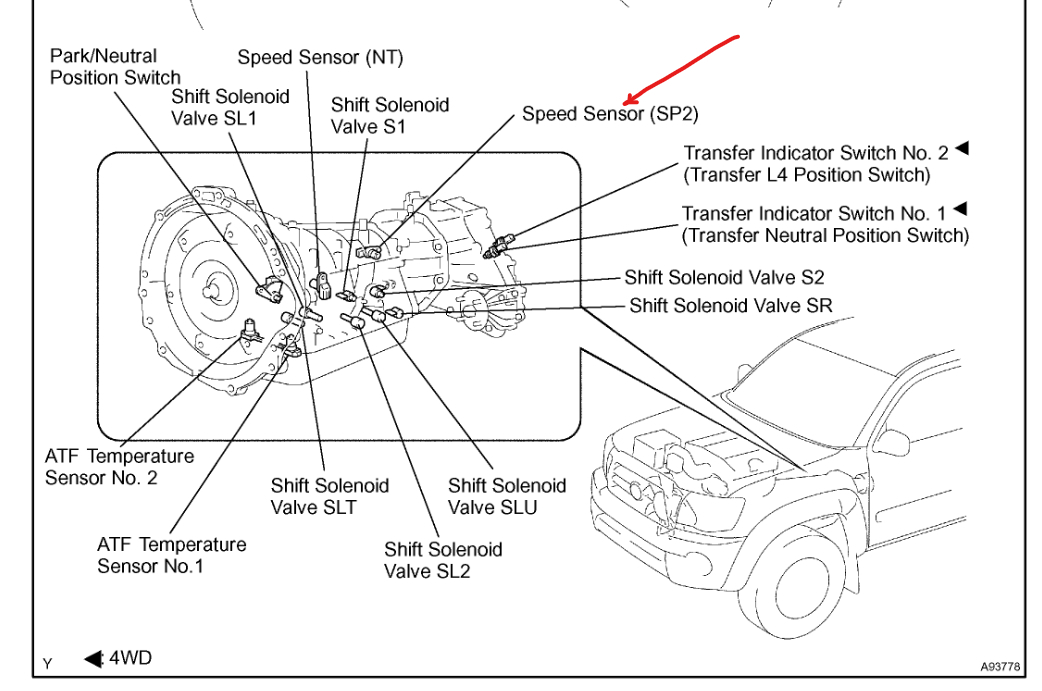 Park/Neutral Position Switch

Speed Sensor (NT)

Shift Solenoid Valve SL1

Shift Solenoid Valve S1

Speed Sensor (SP2)

Transfer Indicator Switch No. 2 ◀
(Transfer L4 Position Switch)

Transfer Indicator Switch No. 1 ◀
(Transfer Neutral Position Switch)

Shift Solenoid Valve S2

Shift Solenoid Valve SR

ATF Temperature Sensor No. 2

Shift Solenoid Valve SLT

Shift Solenoid Valve SLU

ATF Temperature Sensor No.1

Shift Solenoid Valve SL2

Y

◀: 4WD

A93778