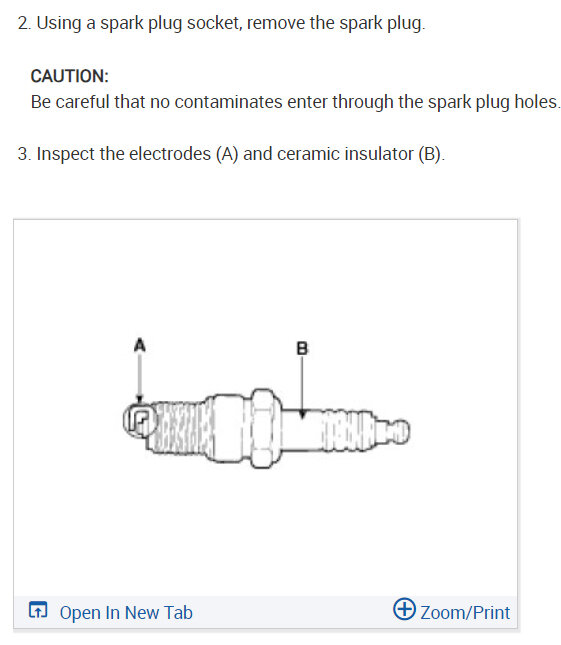 2. Using a spark plug socket, remove the spark plug.

CAUTION:
Be careful that no contaminates enter through the spark plug holes.

3. Inspect the electrodes (A) and ceramic insulator (B).

A

B

Open In New Tab

Zoom/Print