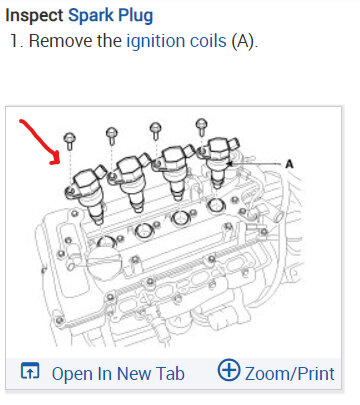 Inspect Spark Plug
1. Remove the ignition coils (A).

A

Open In New Tab Zoom/Print