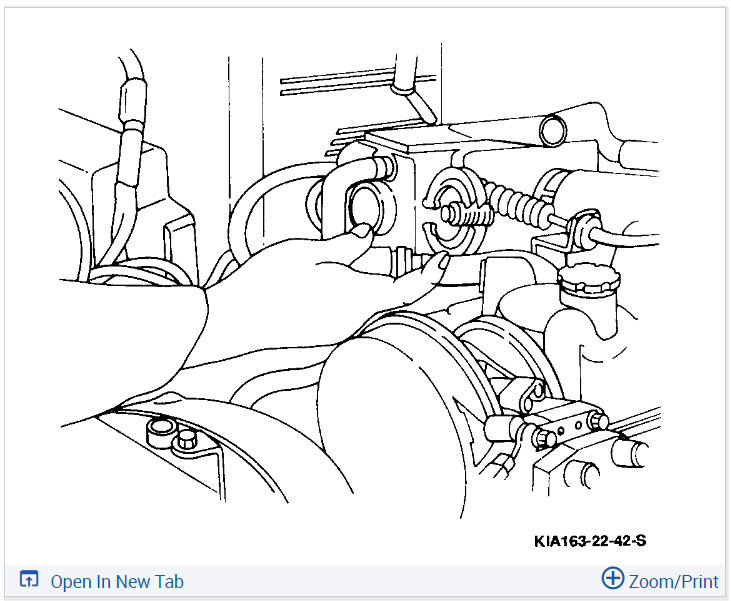 KIA163-22-42-S

Open In New Tab

Zoom/Print