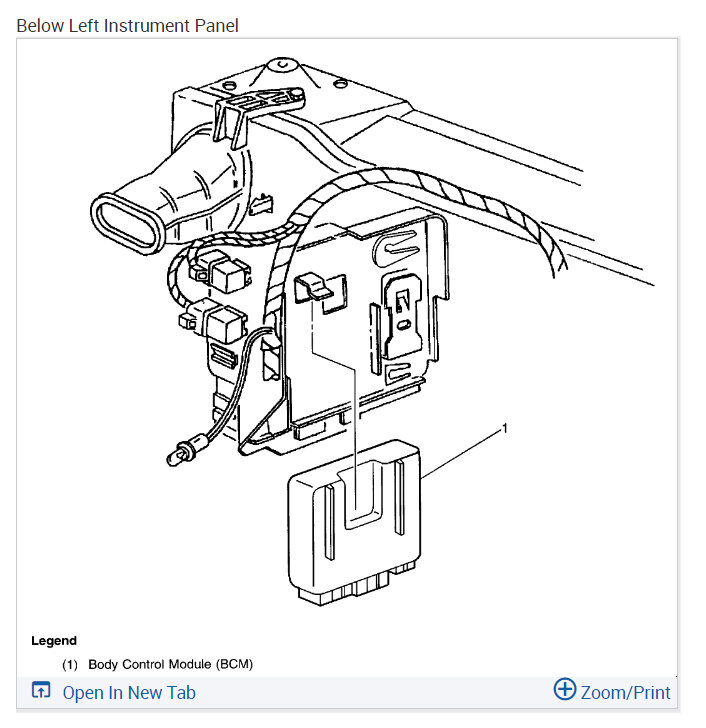 Below Left Instrument Panel

1

Legend

(1) Body Control Module (BCM)

Open In New Tab

Zoom/Print