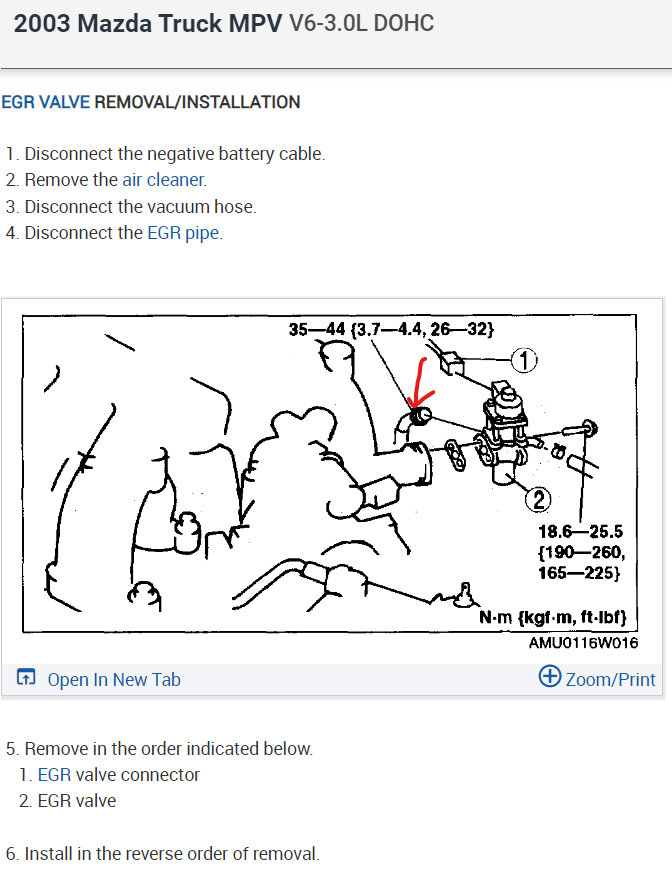 2003 Mazda Truck MPV V6-3.0L DOHC

EGR VALVE REMOVAL/INSTALLATION

1. Disconnect the negative battery cable.
2. Remove the air cleaner.
3. Disconnect the vacuum hose.
4. Disconnect the EGR pipe.

35—44 {3.7—4.4, 26—32}

1

2

18.6—25.5 {190—260, 165—225}

N·m {kgf·m, ft·lbf}

AMU0116W016

Open In New Tab

Zoom/Print

5. Remove in the order indicated below.
1. EGR valve connector
2. EGR valve

6. Install in the reverse order of removal.