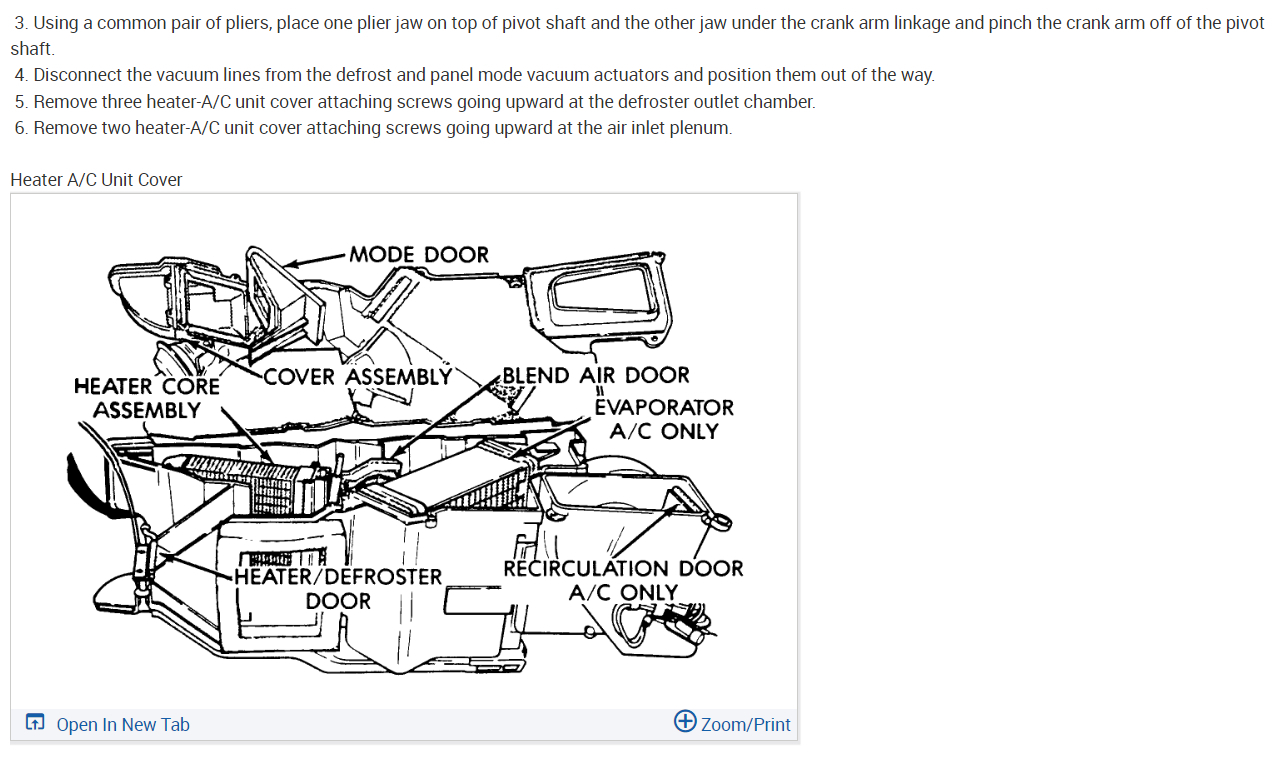 3. Using a common pair of pliers, place one plier jaw on top of pivot shaft and the other jaw under the crank arm linkage and pinch the crank arm off of the pivot shaft.
4. Disconnect the vacuum lines from the defrost and panel mode vacuum actuators and position them out of the way.
5. Remove three heater-A/C unit cover attaching screws going upward at the defroster outlet chamber.
6. Remove two heater-A/C unit cover attaching screws going upward at the air inlet plenum.

Heater A/C Unit Cover

MODE DOOR
HEATER CORE ASSEMBLY
COVER ASSEMBLY
BLEND AIR DOOR
EVAPORATOR A/C ONLY
HEATER/DEFROSTER DOOR
RECIRCULATION DOOR A/C ONLY

Open In New Tab
Zoom/Print