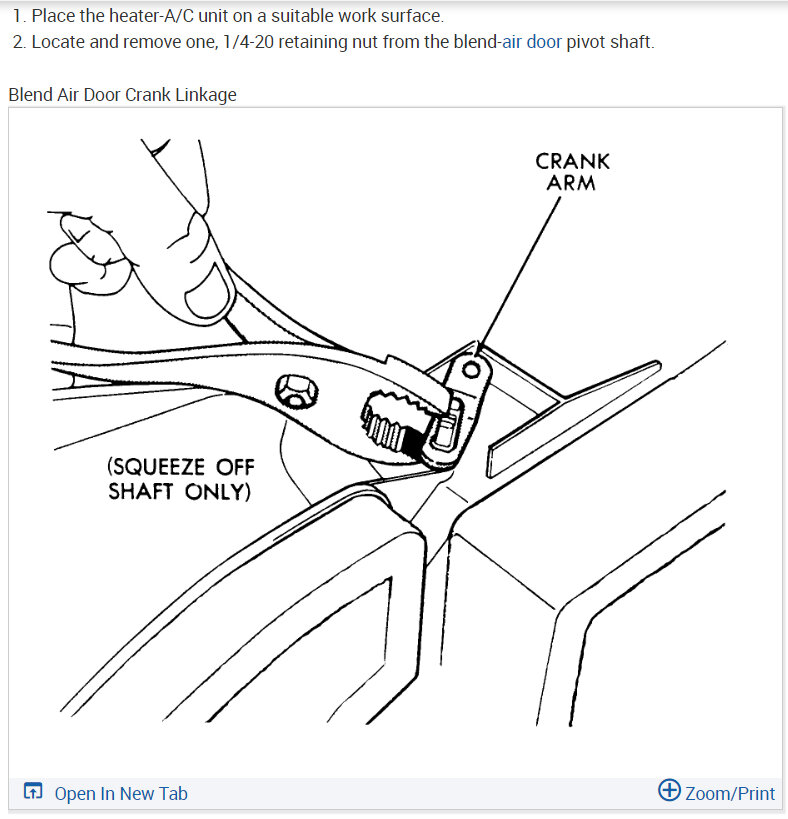 1. Place the heater-A/C unit on a suitable work surface.
2. Locate and remove one, 1/4-20 retaining nut from the blend-air door pivot shaft.

Blend Air Door Crank Linkage

CRANK ARM

(SQUEEZE OFF SHAFT ONLY)

Open In New Tab

Zoom/Print