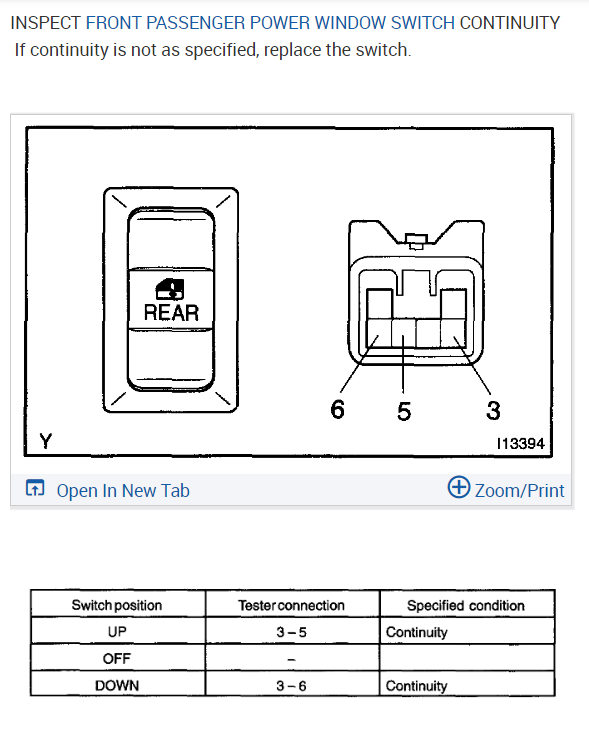 INSPECT FRONT PASSENGER POWER WINDOW SWITCH CONTINUITY
If continuity is not as specified, replace the switch.

REAR
6 5 3
Y
I13394

Open In New Tab
Zoom/Print

| Switch position | Tester connection | Specified condition |
|---|---|---|
| UP | 3 – 5 | Continuity |
| OFF | – | |
| DOWN | 3 – 6 | Continuity |