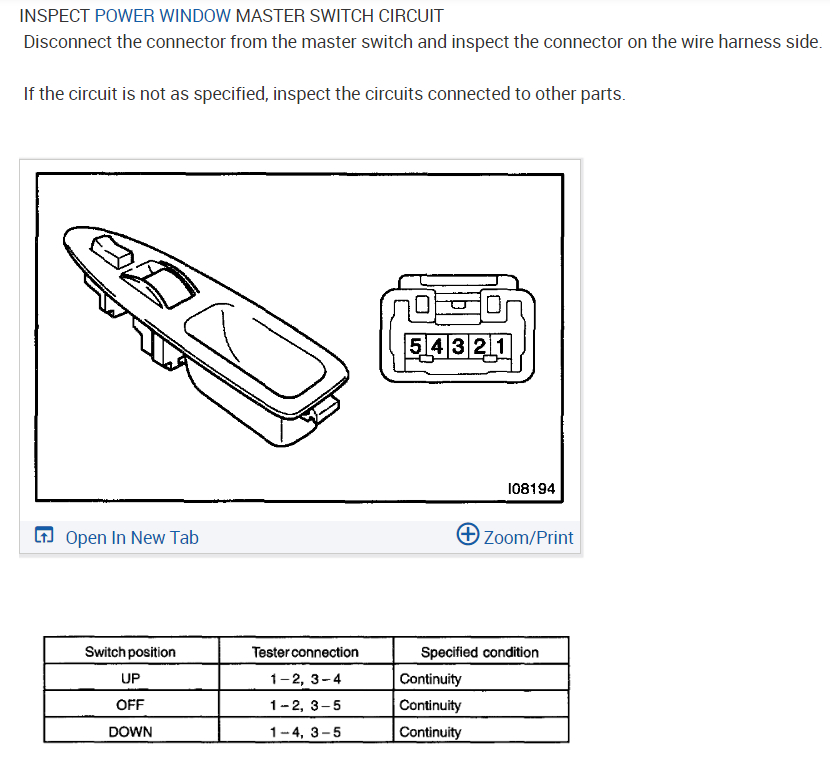 INSPECT POWER WINDOW MASTER SWITCH CIRCUIT
Disconnect the connector from the master switch and inspect the connector on the wire harness side.

If the circuit is not as specified, inspect the circuits connected to other parts.

5 4 3 2 1

I08194

Open In New Tab

Zoom/Print

| Switch position | Tester connection | Specified condition |
|---|---|---|
| UP | 1 – 2, 3 – 4 | Continuity |
| OFF | 1 – 2, 3 – 5 | Continuity |
| DOWN | 1 – 4, 3 – 5 | Continuity |