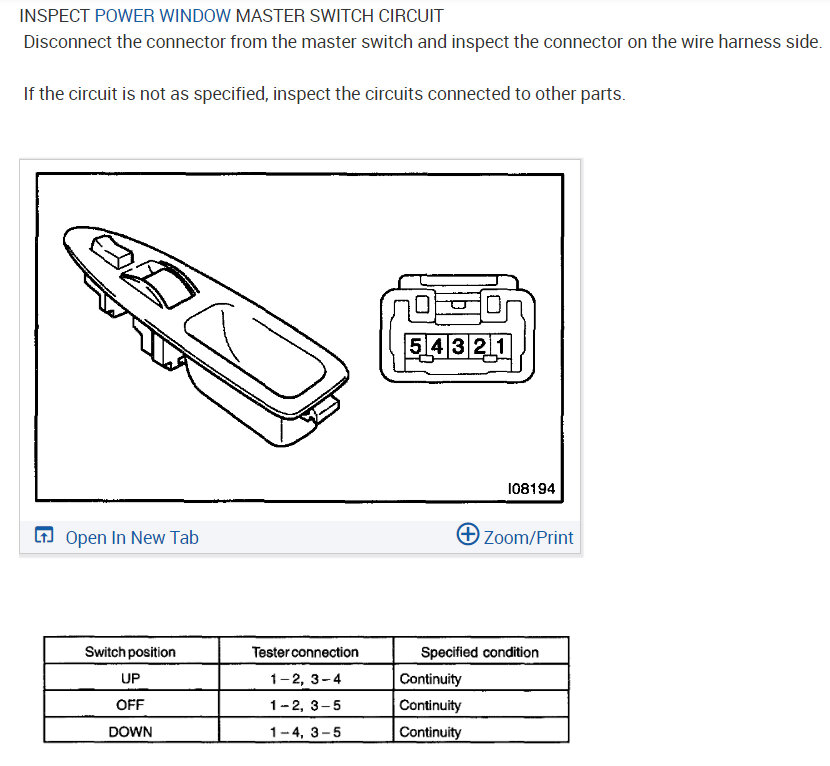 INSPECT POWER WINDOW MASTER SWITCH CIRCUIT
Disconnect the connector from the master switch and inspect the connector on the wire harness side.

If the circuit is not as specified, inspect the circuits connected to other parts.

5 4 3 2 1

I08194

Open In New Tab

Zoom/Print

| Switch position | Tester connection | Specified condition |
|---|---|---|
| UP | 1 – 2, 3 – 4 | Continuity |
| OFF | 1 – 2, 3 – 5 | Continuity |
| DOWN | 1 – 4, 3 – 5 | Continuity |