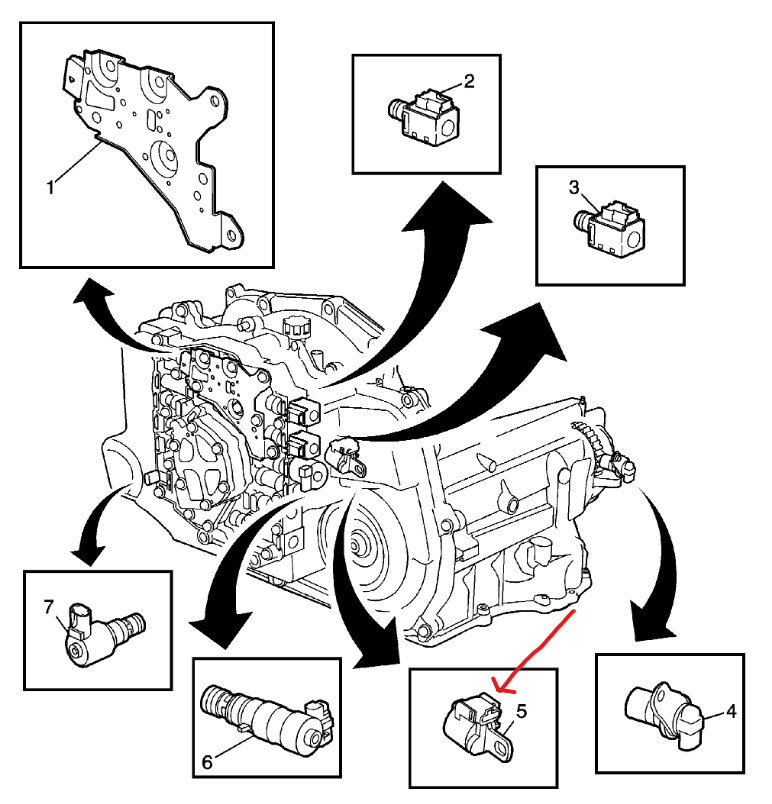 1
2
3
7
6
5
4