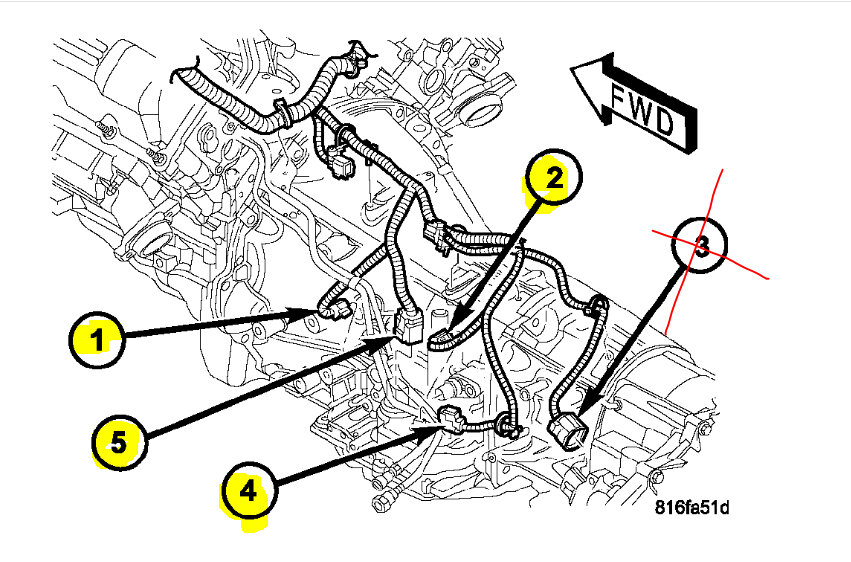 FWD

2

3

1

5

4

816fa51d