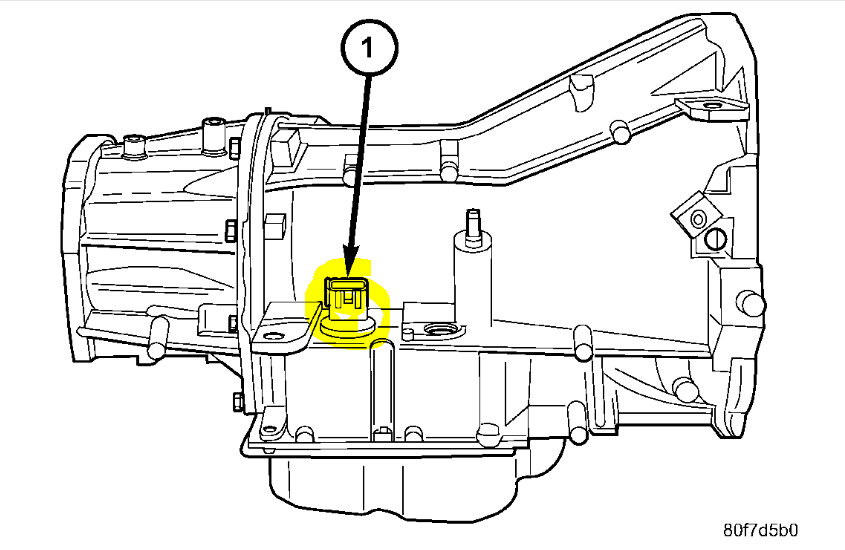 1

80f7d5b0