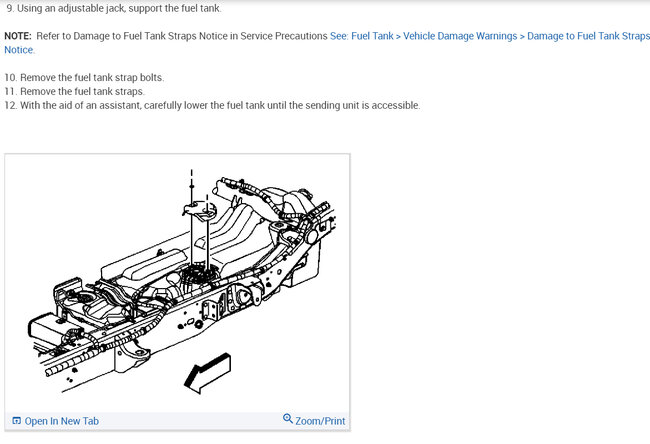 9. Using an adjustable jack, support the fuel tank.

NOTE: Refer to Damage to Fuel Tank Straps Notice in Service Precautions See: Fuel Tank > Vehicle Damage Warnings > Damage to Fuel Tank Straps Notice.

10. Remove the fuel tank strap bolts.
11. Remove the fuel tank straps.
12. With the aid of an assistant, carefully lower the fuel tank until the sending unit is accessible.

Open In New Tab

Zoom/Print