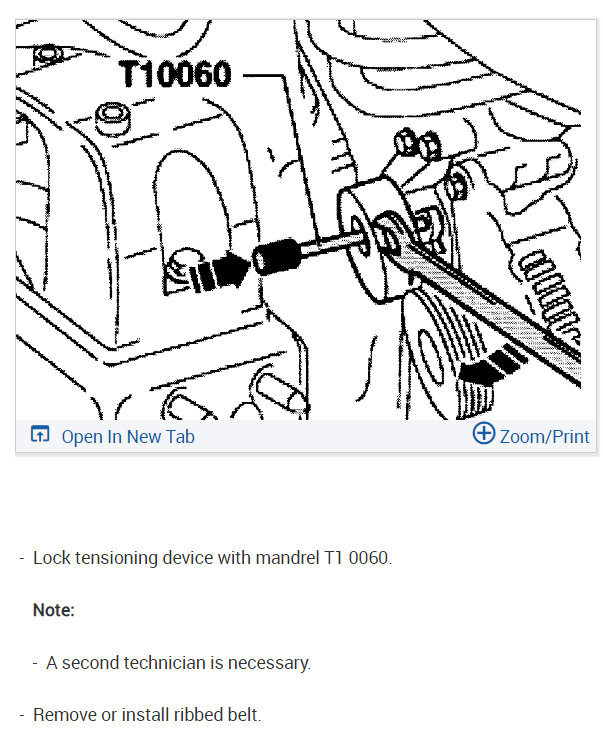 T10060

Open In New Tab

Zoom/Print

- Lock tensioning device with mandrel T1 0060.

Note:

- A second technician is necessary.

- Remove or install ribbed belt.