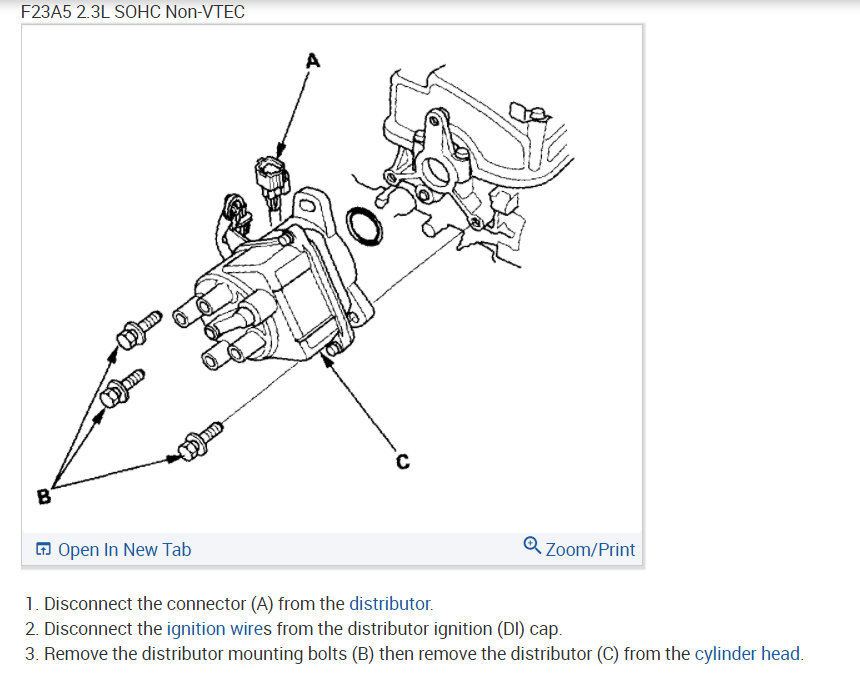 F23A5 2.3L SOHC Non-VTEC

A

C

B

Open In New Tab

Zoom/Print

1. Disconnect the connector (A) from the distributor.
2. Disconnect the ignition wires from the distributor ignition (DI) cap.
3. Remove the distributor mounting bolts (B) then remove the distributor (C) from the cylinder head.