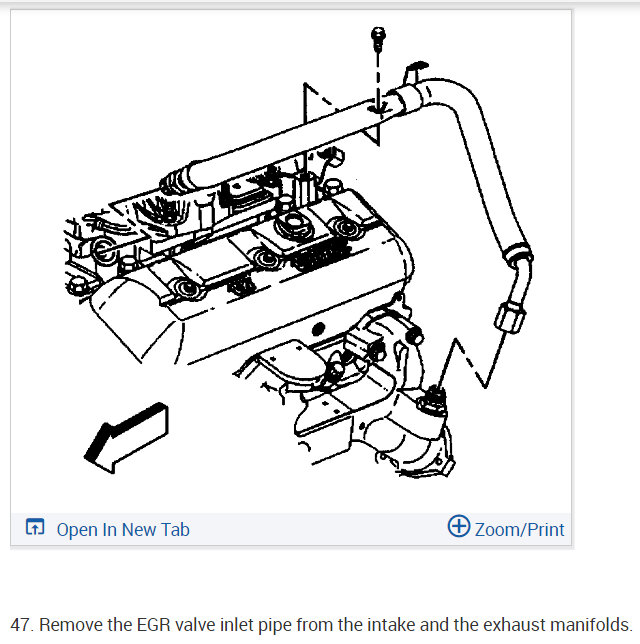 Open In New Tab

Zoom/Print

47. Remove the EGR valve inlet pipe from the intake and the exhaust manifolds.