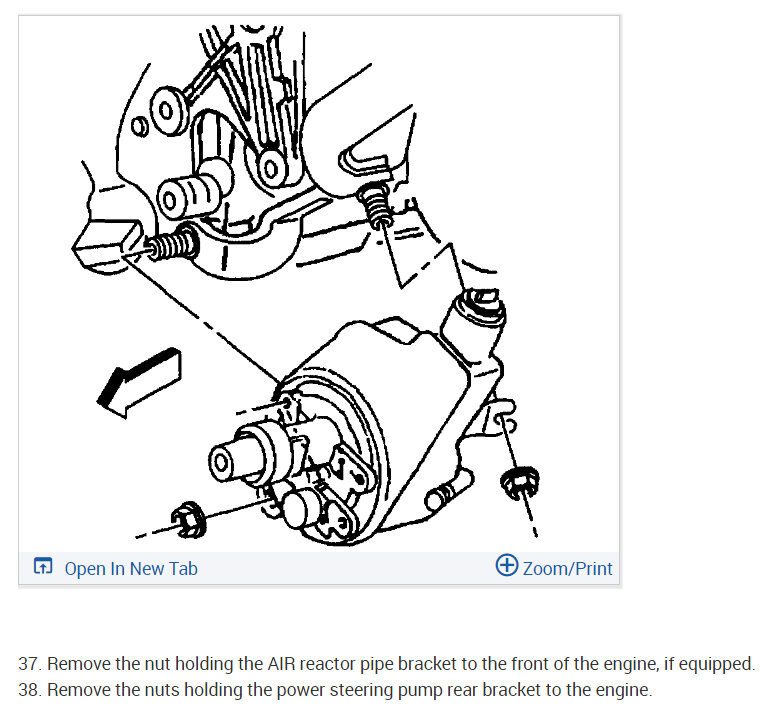 Open In New Tab

Zoom/Print

37. Remove the nut holding the AIR reactor pipe bracket to the front of the engine, if equipped.
38. Remove the nuts holding the power steering pump rear bracket to the engine.