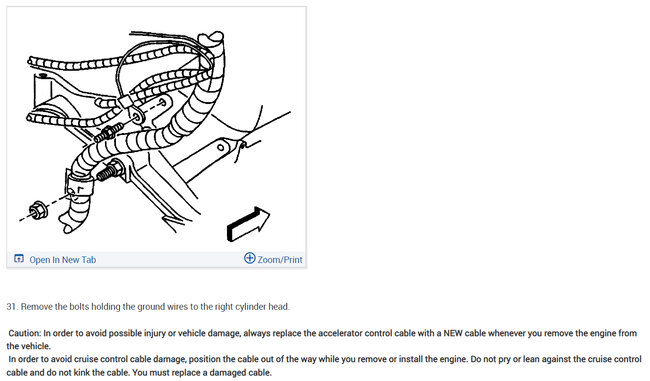 Open In New Tab

Zoom/Print

31. Remove the bolts holding the ground wires to the right cylinder head.

Caution: In order to avoid possible injury or vehicle damage, always replace the accelerator control cable with a NEW cable whenever you remove the engine from the vehicle.
In order to avoid cruise control cable damage, position the cable out of the way while you remove or install the engine. Do not pry or lean against the cruise control cable and do not kink the cable. You must replace a damaged cable.