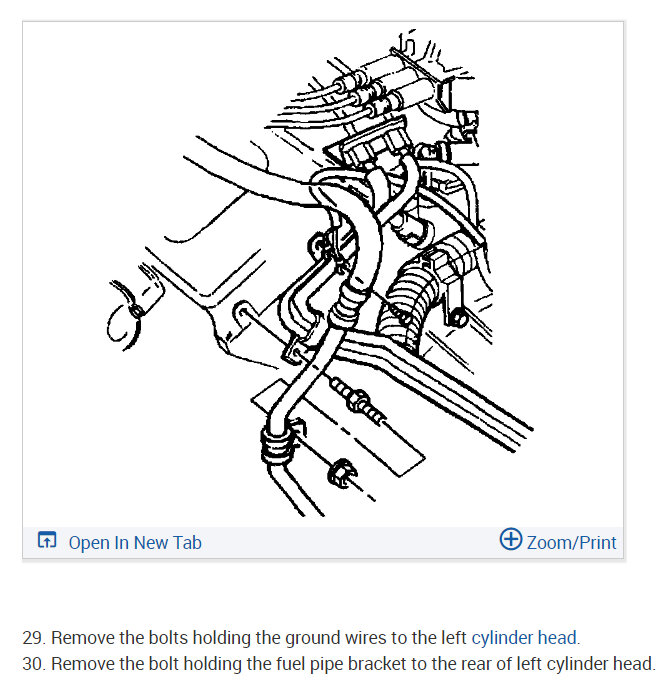 Open In New Tab

Zoom/Print

29. Remove the bolts holding the ground wires to the left cylinder head.
30. Remove the bolt holding the fuel pipe bracket to the rear of left cylinder head.