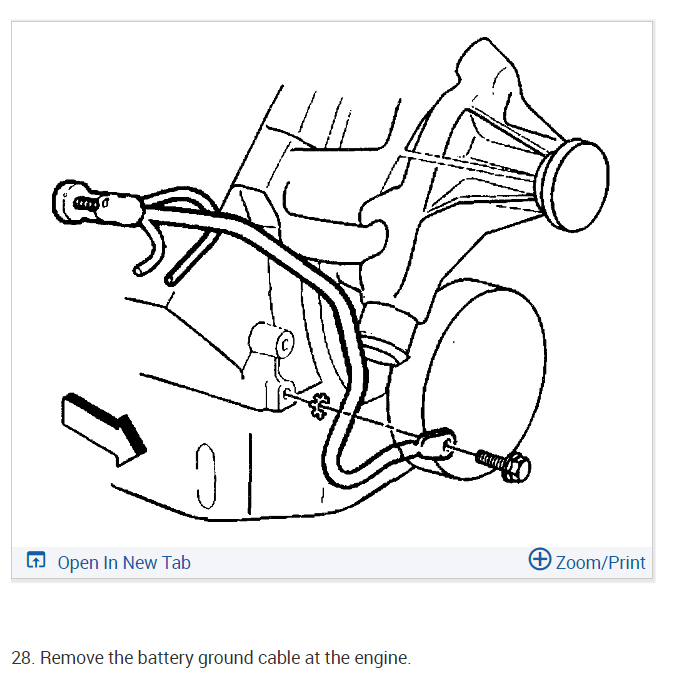 Open In New Tab

Zoom/Print

28. Remove the battery ground cable at the engine.