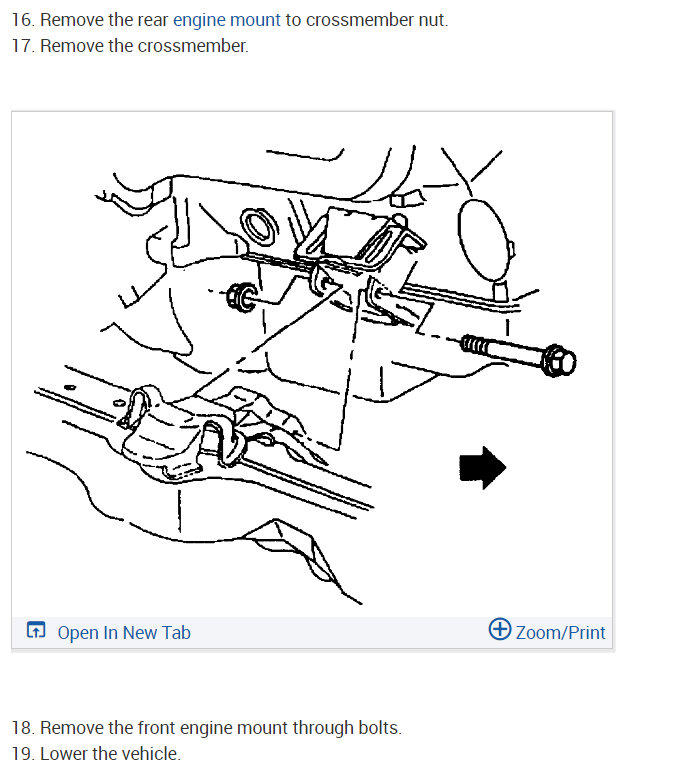 16. Remove the rear engine mount to crossmember nut.
17. Remove the crossmember.

Open In New Tab
Zoom/Print

18. Remove the front engine mount through bolts.
19. Lower the vehicle.