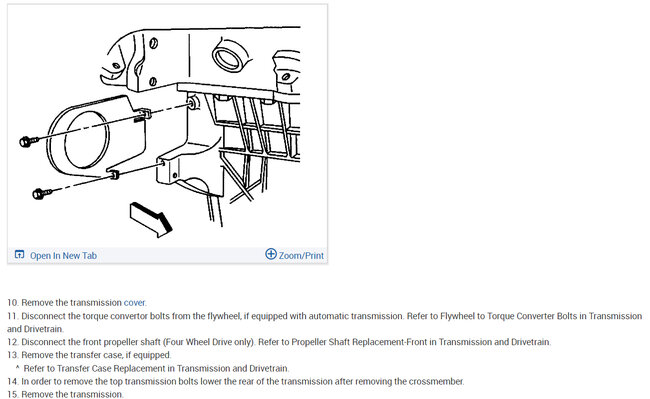 Open In New Tab

Zoom/Print

10. Remove the transmission cover.
11. Disconnect the torque convertor bolts from the flywheel, if equipped with automatic transmission. Refer to Flywheel to Torque Converter Bolts in Transmission and Drivetrain.
12. Disconnect the front propeller shaft (Four Wheel Drive only). Refer to Propeller Shaft Replacement-Front in Transmission and Drivetrain.
13. Remove the transfer case, if equipped.
^ Refer to Transfer Case Replacement in Transmission and Drivetrain.
14. In order to remove the top transmission bolts lower the rear of the transmission after removing the crossmember.
15. Remove the transmission.