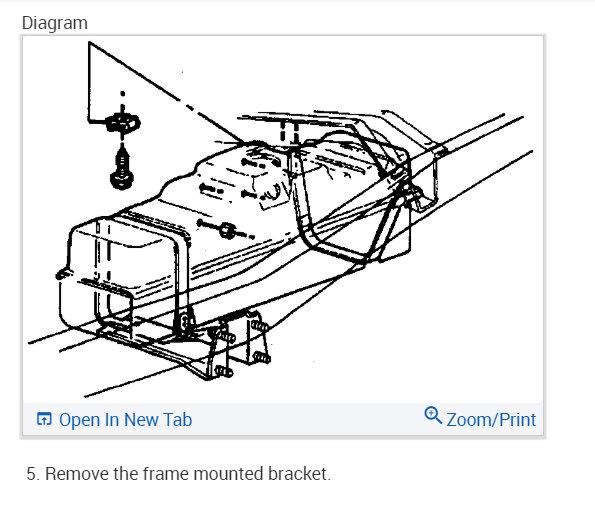 Diagram

Open In New Tab

Zoom/Print

5. Remove the frame mounted bracket.