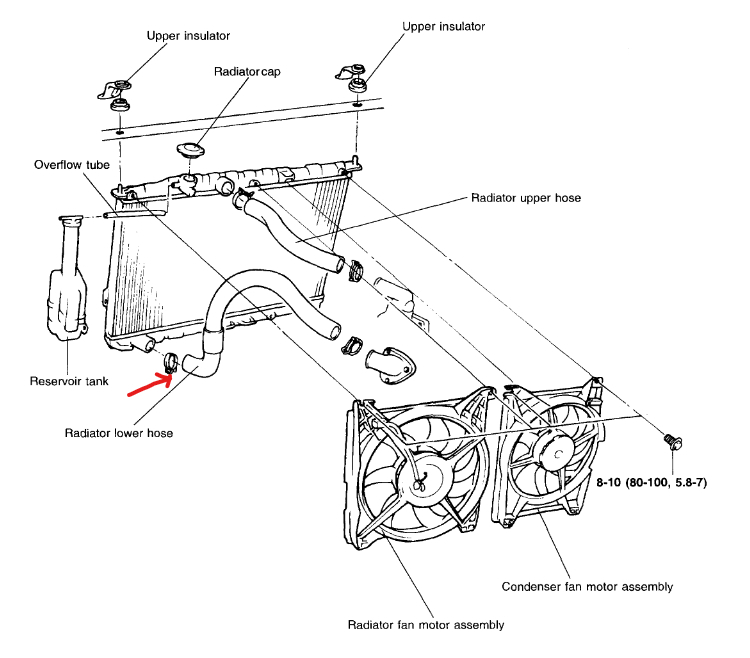 Upper insulator

Upper insulator

Radiator cap

Overflow tube

Radiator upper hose

Reservoir tank

Radiator lower hose

8-10 (80-100, 5.8-7)

Condenser fan motor assembly

Radiator fan motor assembly