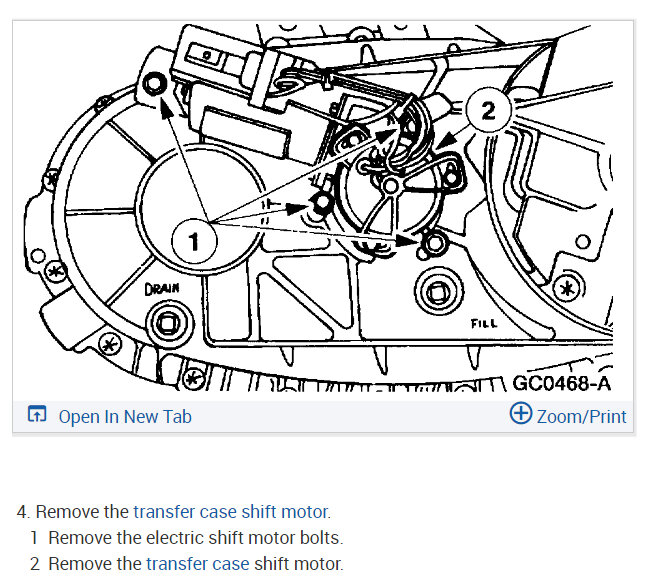 2

1

DRAIN

FILL

GC0468-A

Open In New Tab

Zoom/Print

4. Remove the transfer case shift motor.

1 Remove the electric shift motor bolts.

2 Remove the transfer case shift motor.