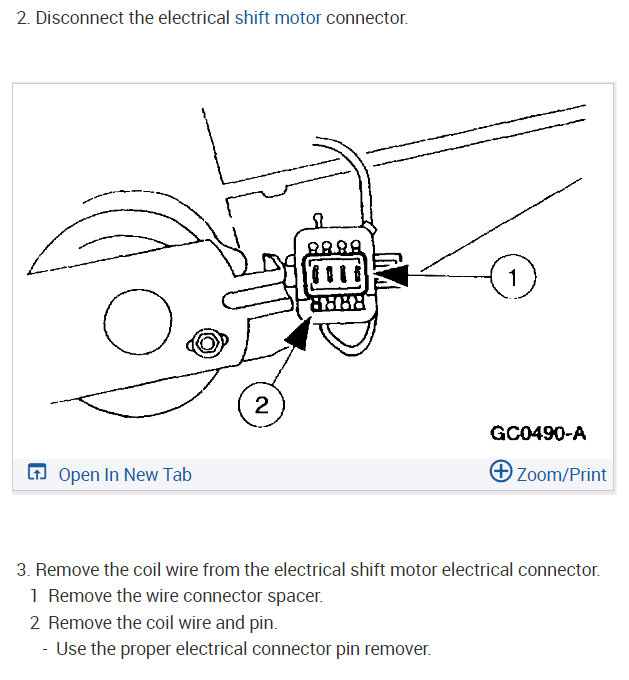 2. Disconnect the electrical shift motor connector.

1

2

GC0490-A

Open In New Tab

Zoom/Print

3. Remove the coil wire from the electrical shift motor electrical connector.

1 Remove the wire connector spacer.

2 Remove the coil wire and pin.

- Use the proper electrical connector pin remover.